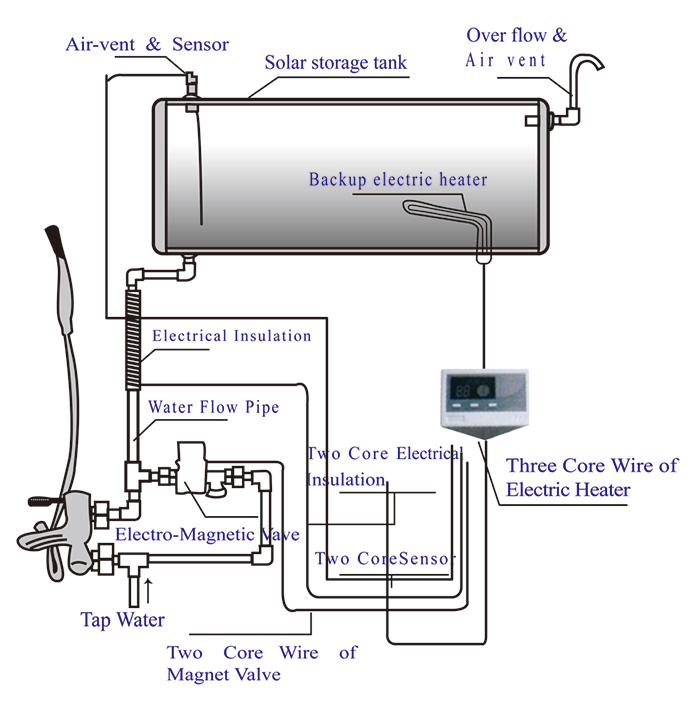 Air-vent & Sensor

Solar storage tank

Over flow &
Air vent

Backup electric heater

Electrical Insulation

Water Flow Pipe

Two Core Electrical Insulation

Three Core Wire of Electric Heater

Electro-Magnetic Valve

Two CoreSensor

Tap Water

Two Core Wire of Magnet Valve